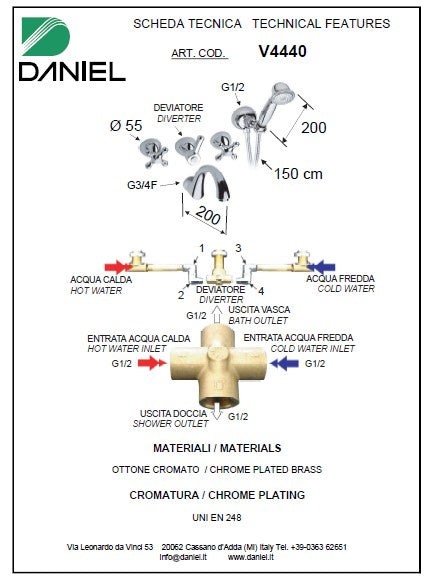 DANIEL

SCHEDA TECNICA TECHNICAL FEATURES

ART. COD. V4440

G1/2

DEVIATORE
DIVERTER

Ø 55

200

150 cm

G3/4F

200

1 3

ACQUA CALDA
HOT WATER

2

DEVIATORE
DIVERTER

4

ACQUA FREDDA
COLD WATER

G1/2

USCITA VASCA
BATH OUTLET

ENTRATA ACQUA CALDA
HOT WATER INLET

G1/2

ENTRATA ACQUA FREDDA
COLD WATER INLET

G1/2

USCITA DOCCIA
SHOWER OUTLET

G1/2

MATERIALI / MATERIALS

OTTONE CROMATO / CHROME PLATED BRASS

CROMATURA / CHROME PLATING

UNI EN 248

Via Leonardo da Vinci 53 20062 Cassano d'Adda (MI) Italy Tel. +39-0363 62651
info@daniel.it www.daniel.it