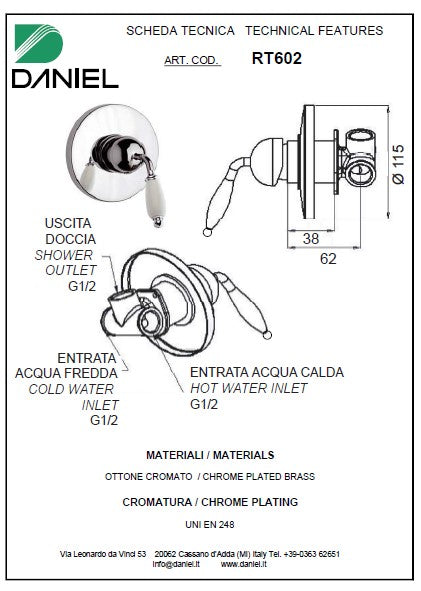 DANIEL

SCHEDA TECNICA TECHNICAL FEATURES

ART. COD. RT602

Ø 115

38

62

USCITA DOCCIA
SHOWER OUTLET
G1/2

ENTRATA ACQUA FREDDA
COLD WATER INLET
G1/2

ENTRATA ACQUA CALDA
HOT WATER INLET
G1/2

MATERIALI / MATERIALS

OTTONE CROMATO / CHROME PLATED BRASS

CROMATURA / CHROME PLATING

UNI EN 248

Via Leonardo da Vinci 53 20062 Cassano d'Adda (MI) Italy Tel. +39-0363 62651
info@daniel.it www.daniel.it