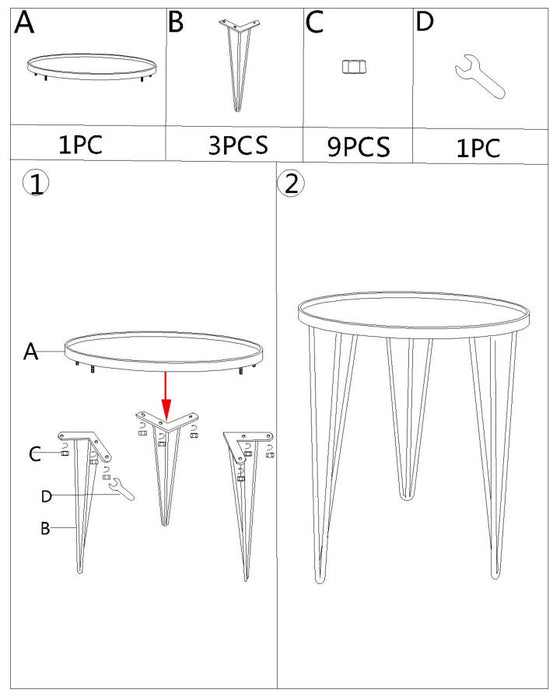 | A | B | C | D |
|---|---|---|---|
| 1PC | 3PCS | 9PCS | 1PC |

①

A

C

D

B

②