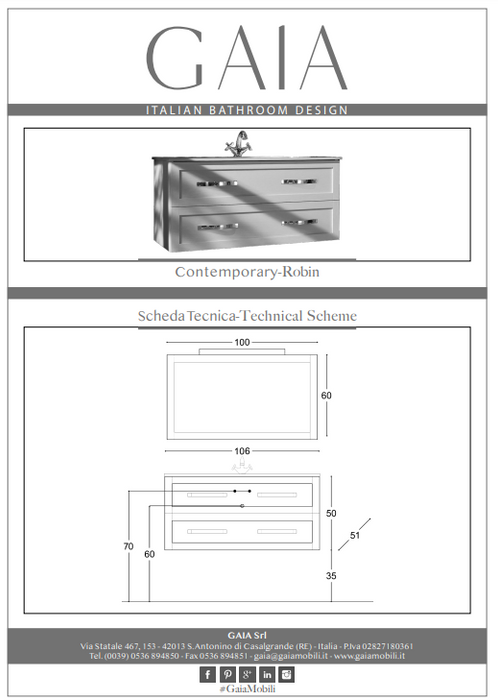 GAIA

ITALIAN BATHROOM DESIGN

Contemporary-Robin

Scheda Tecnica-Technical Scheme

100

60

106

50

51

70

60

35

GAIA Srl
Via Statale 467, 153 - 42013 S.Antonino di Casalgrande (RE) - Italia - P.Iva 02827180361
Tel. (0039) 0536 894850 - Fax 0536 894851 - gaia@gaiamobili.it - www.gaiamobili.it

f P g+ in

#GaiaMobili